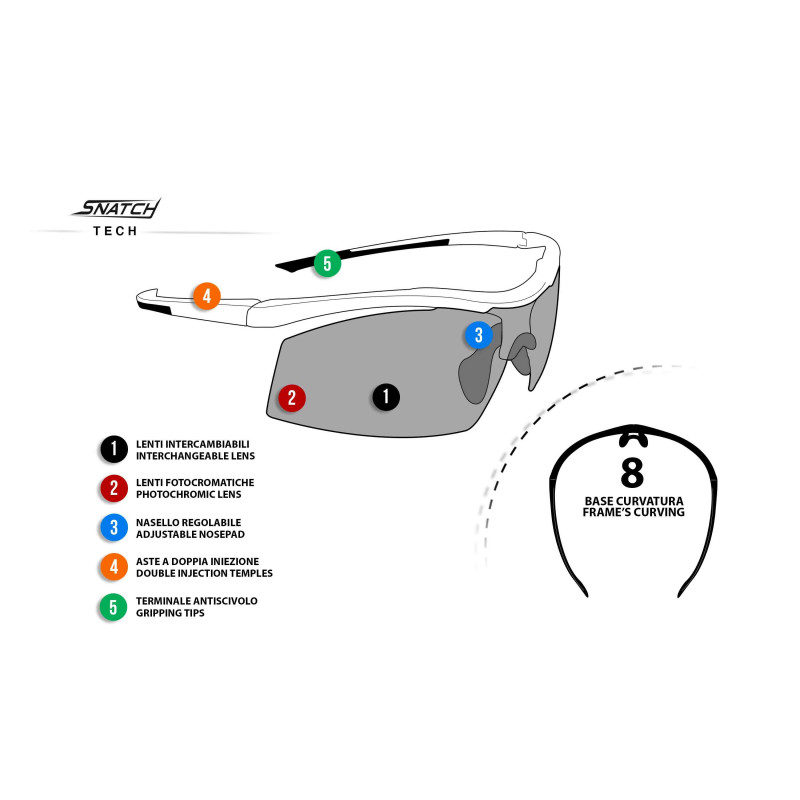 SNATCH
TECH

5
4
3
2
1

1 LENTI INTERCAMBIABILI
INTERCHANGEABLE LENS

2 LENTI FOTOCROMATICHE
PHOTOCHROMIC LENS

3 NASELLO REGOLABILE
ADJUSTABLE NOSEPAD

4 ASTE A DOPPIA INIEZIONE
DOUBLE INJECTION TEMPLES

5 TERMINALE ANTISCIVOLO
GRIPPING TIPS

8
BASE CURVATURA
FRAME'S CURVING