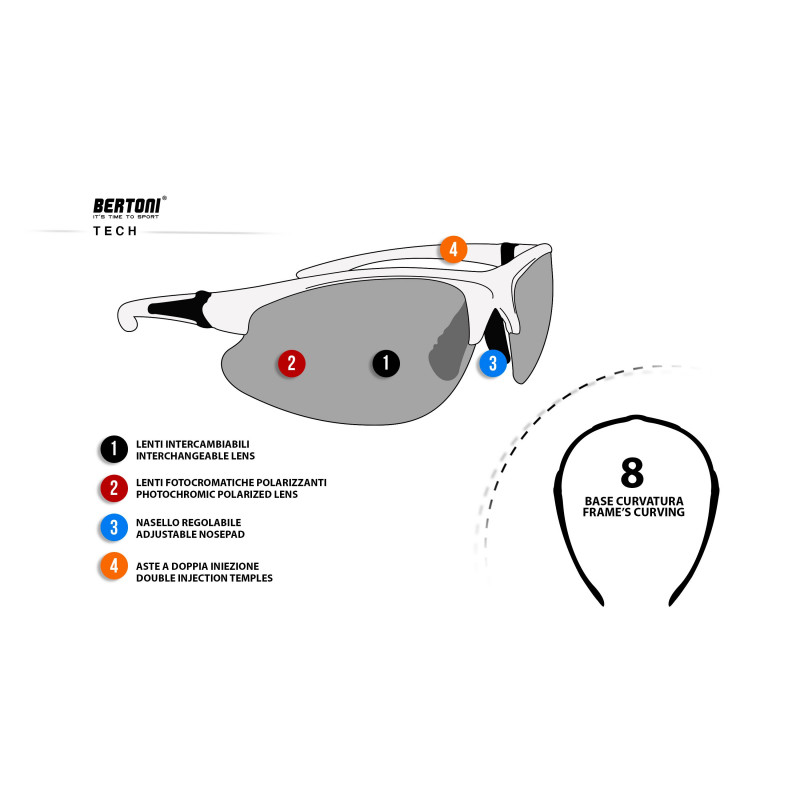 BERTONI®
IT'S TIME TO SPORT
TECH

4

2

1

3

1 LENTI INTERCAMBIABILI
INTERCHANGEABLE LENS

2 LENTI FOTOCROMATICHE POLARIZZANTI
PHOTOCHROMIC POLARIZED LENS

3 NASELLO REGOLABILE
ADJUSTABLE NOSEPAD

4 ASTE A DOPPIA INIEZIONE
DOUBLE INJECTION TEMPLES

8
BASE CURVATURA
FRAME'S CURVING